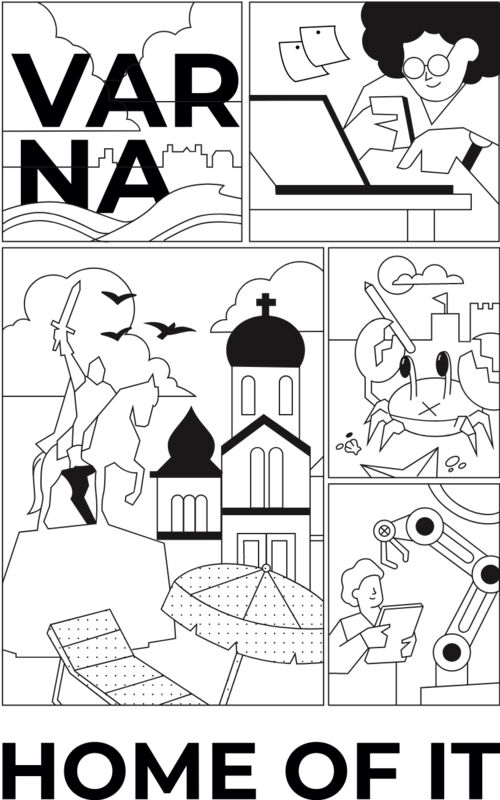 VAR
NA

HOME OF IT